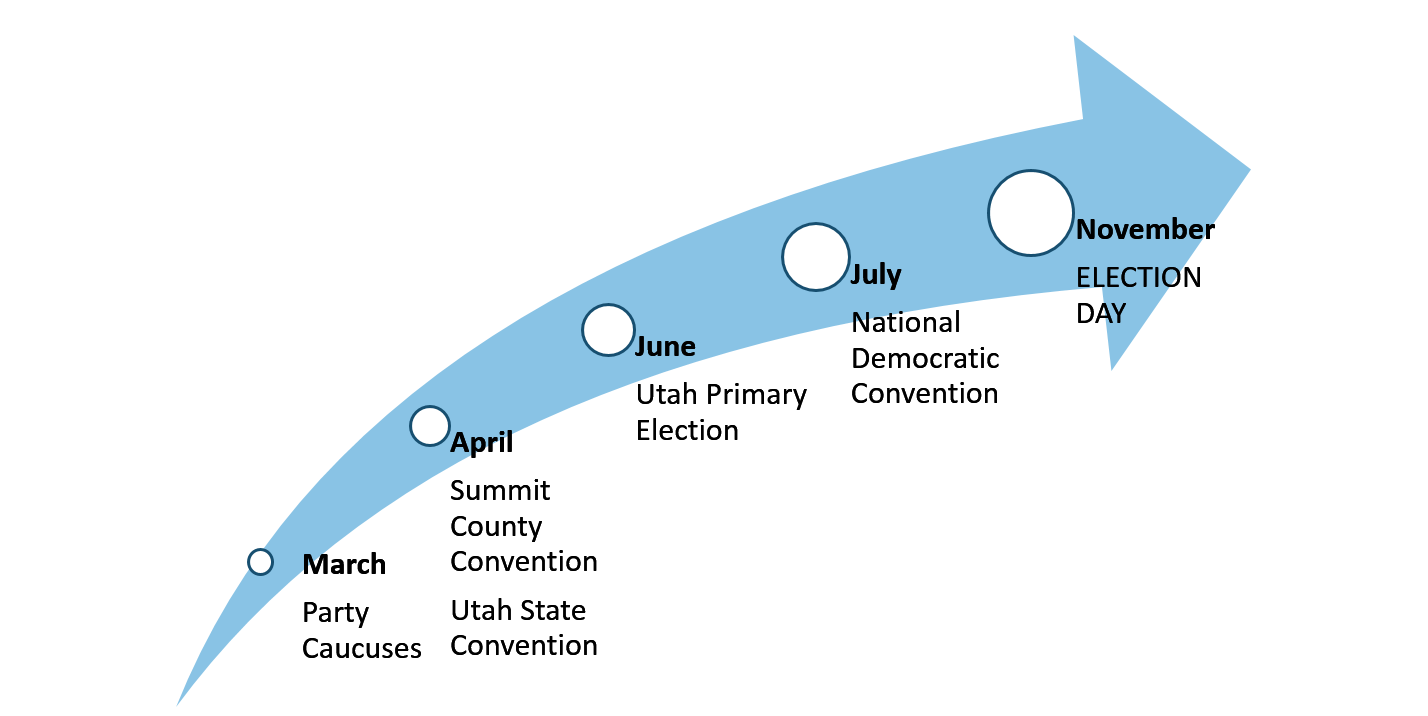 March
Party Caucuses

April
Summit County Convention

Utah State Convention

June
Utah Primary Election

July
National Democratic Convention

November
ELECTION DAY